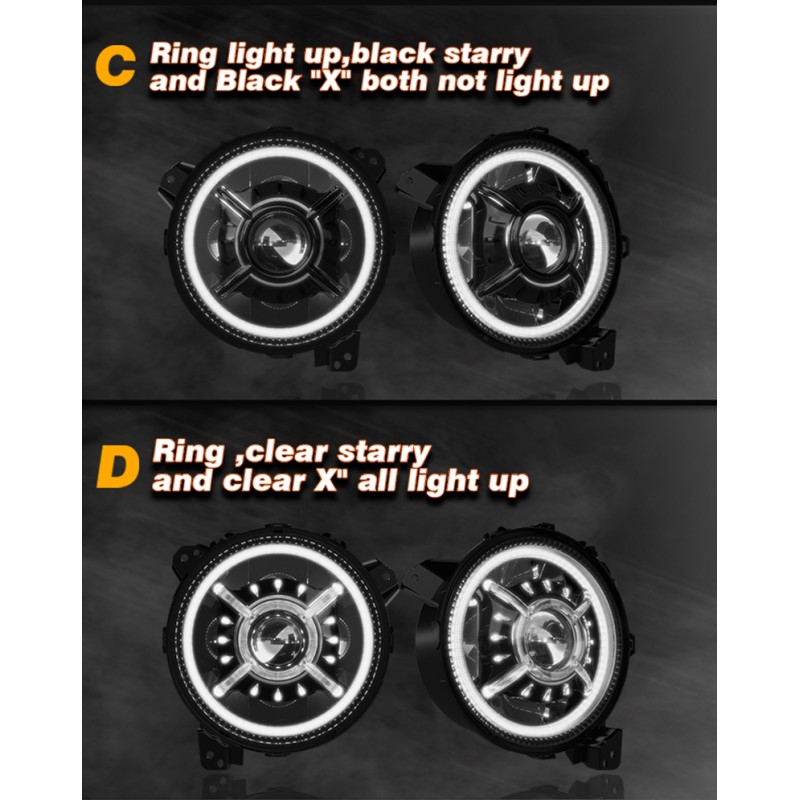 C Ring light up,black starry and Black "X" both not light up

D Ring ,clear starry and clear X" all light up